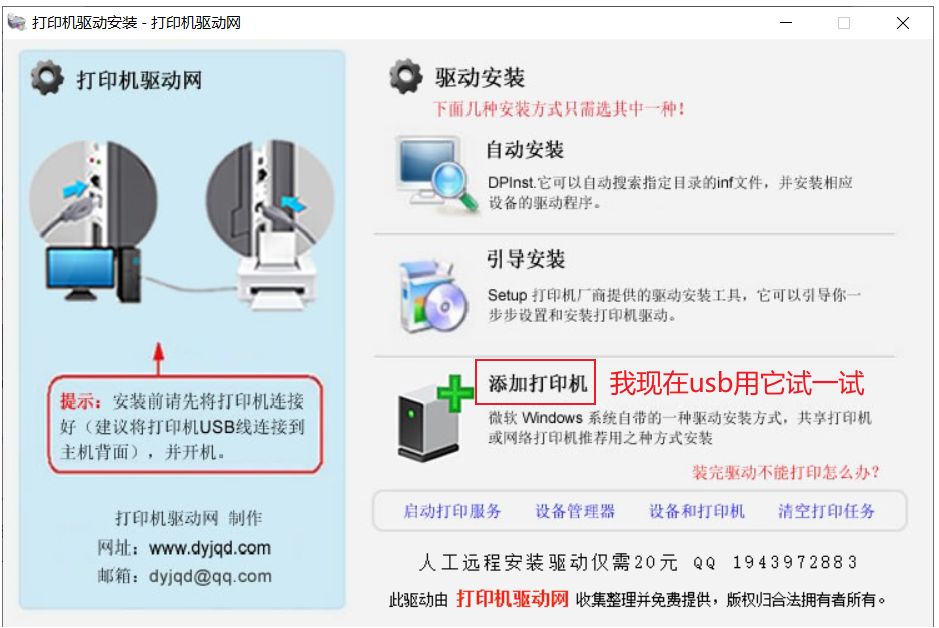 打印机驱动安装 - 打印机驱动网

打印机驱动网

提示：安装前请先将打印机连接好（建议将打印机USB线连接到主机背面），并开机。

打印机驱动网 制作
网址：www.dyjqd.com
邮箱：dyjqd@qq.com

驱动安装
下面几种安装方式只需选其中一种！

自动安装
DPInst.它可以自动搜索指定目录的inf文件，并安装相应设备的驱动程序。

引导安装
Setup 打印机厂商提供的驱动安装工具，它可以引导你一步步设置和安装打印机驱动。

添加打印机 我现在usb用它试一试
微软 Windows 系统自带的一种驱动安装方式，共享打印机或网络打印机推荐用之种方式安装

装完驱动不能打印怎么办?

启动打印服务 设备管理器 设备和打印机 清空打印任务

人工远程安装驱动仅需20元 QQ 1943972883

此驱动由 打印机驱动网 收集整理并免费提供，版权归合法拥有者所有。